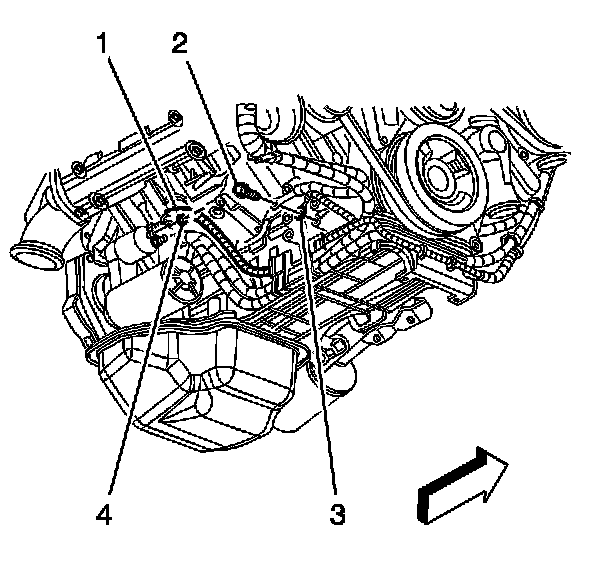 1
2
4
3