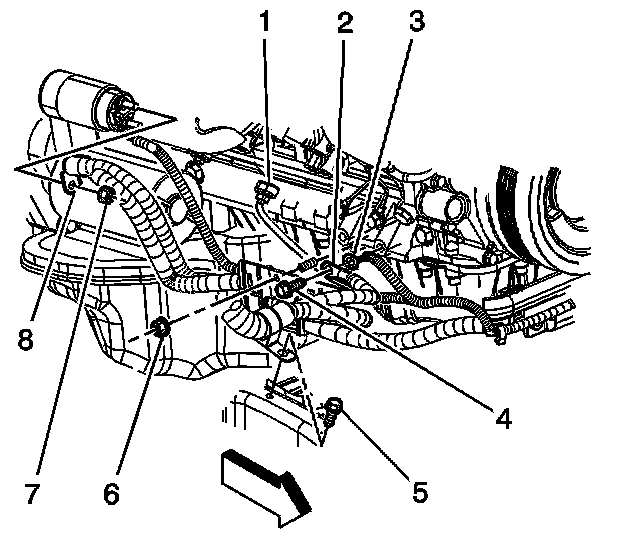 1
2
3
8
4
7
6
5