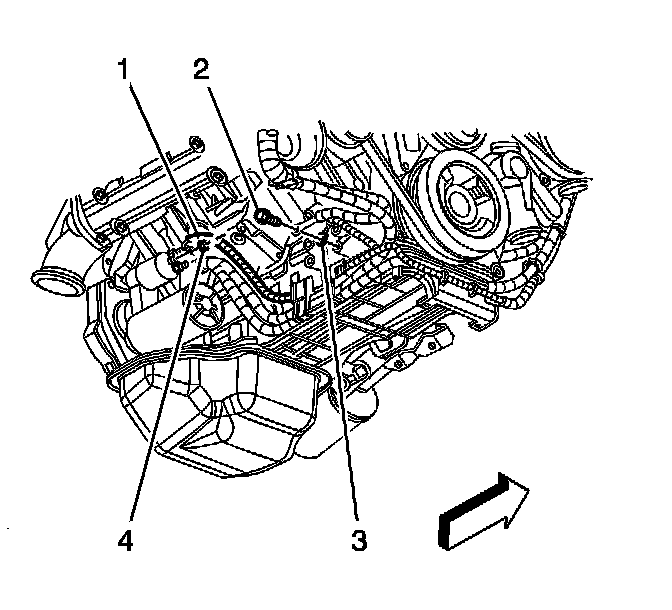 1
2
4
3