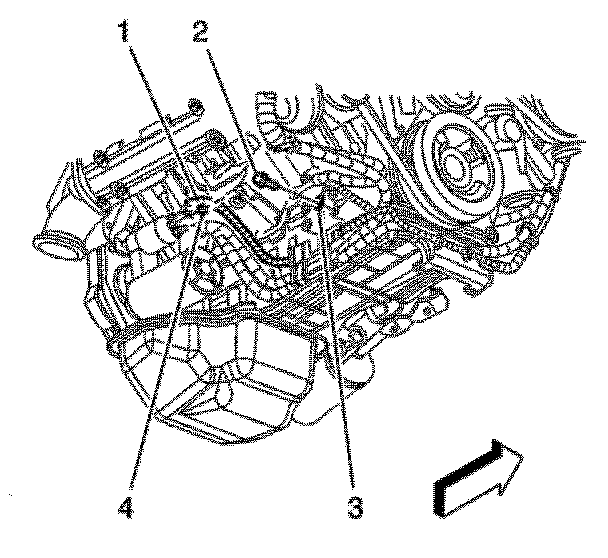 1
2
4
3