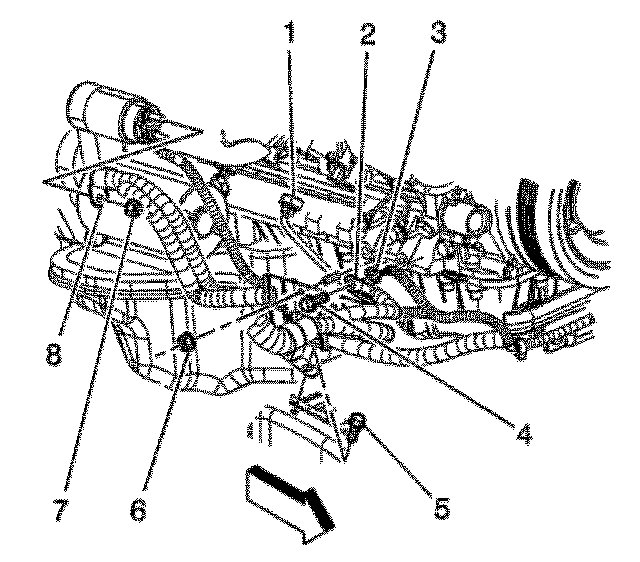 1
2
3
8
4
7
6
5