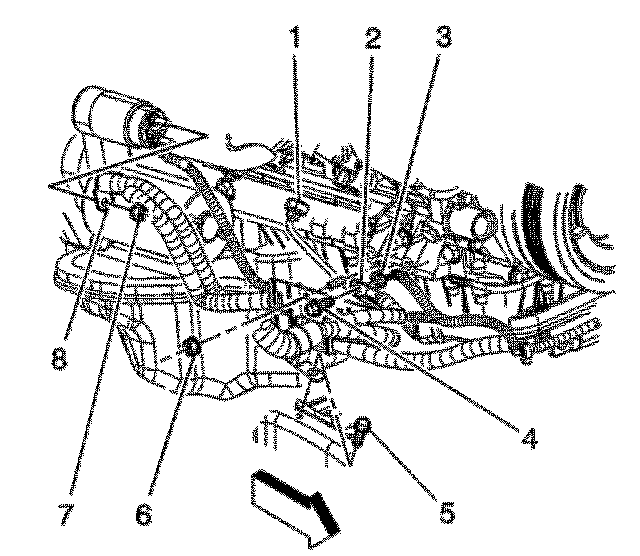 1
2
3
8
4
7
6
5