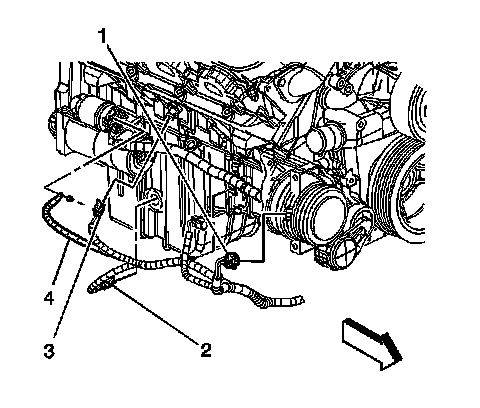 1
4
3
2