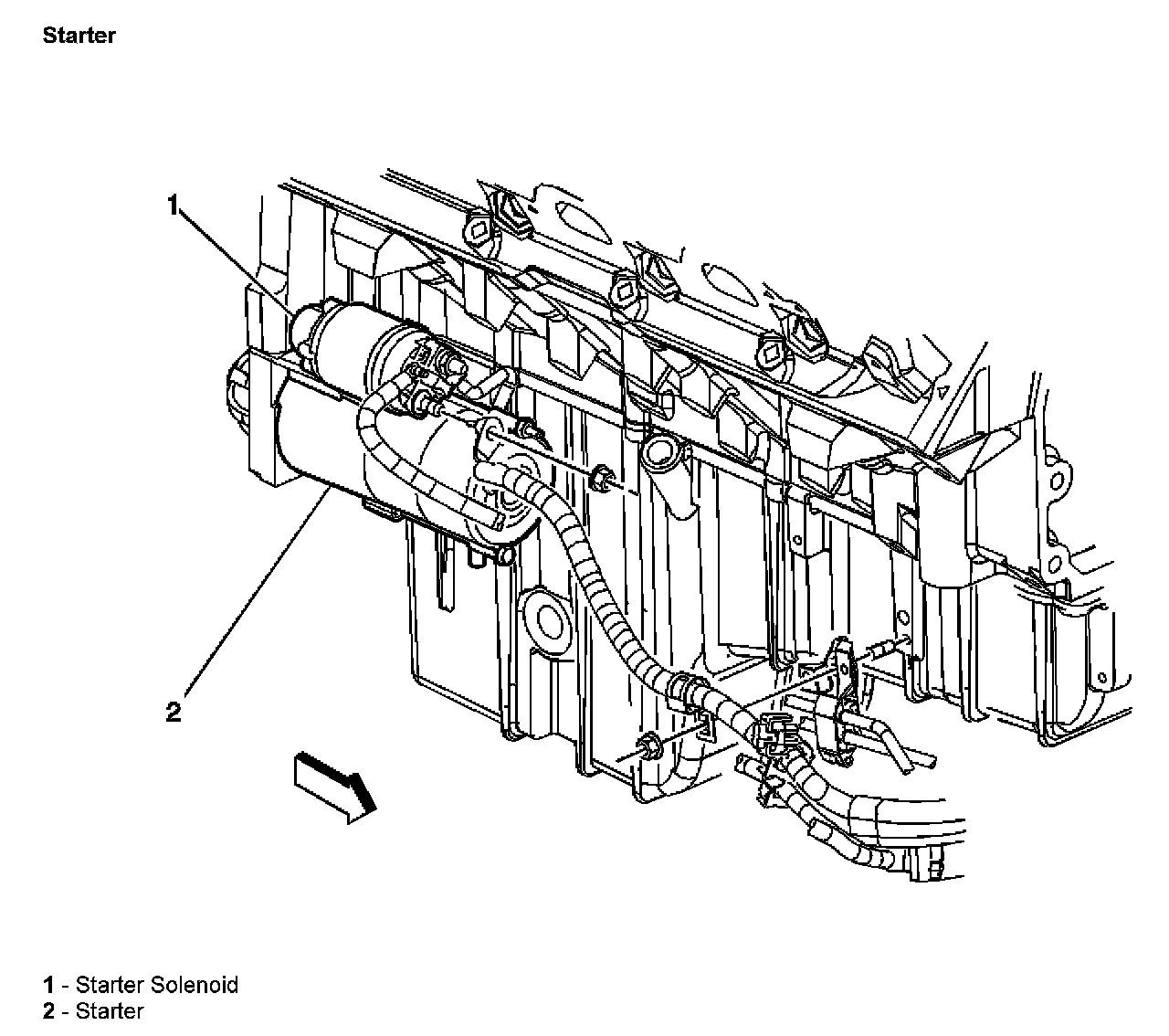 Starter

1

2

1 - Starter Solenoid
2 - Starter