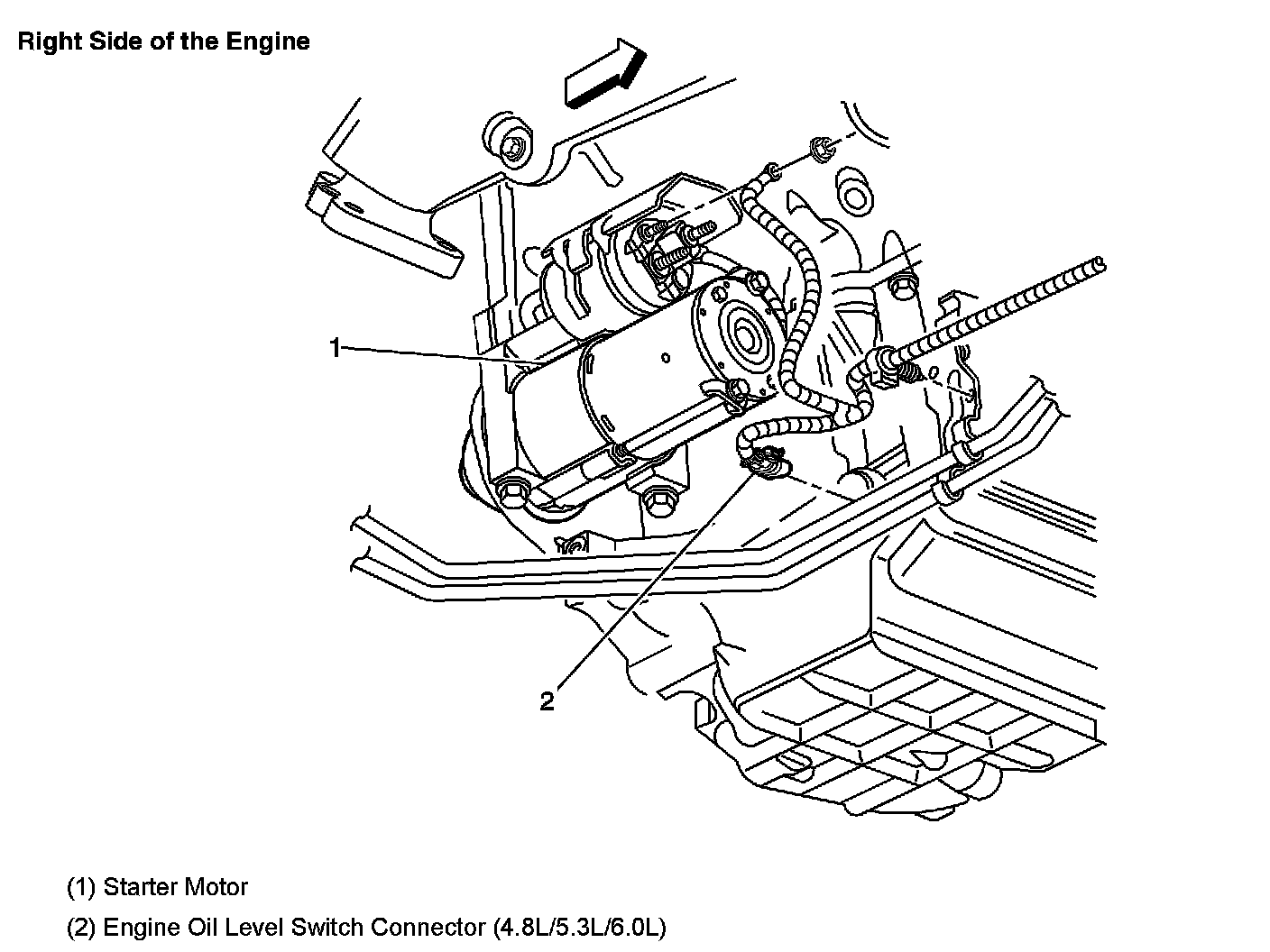 Right Side of the Engine

1

2

(1) Starter Motor

(2) Engine Oil Level Switch Connector (4.8L/5.3L/6.0L)