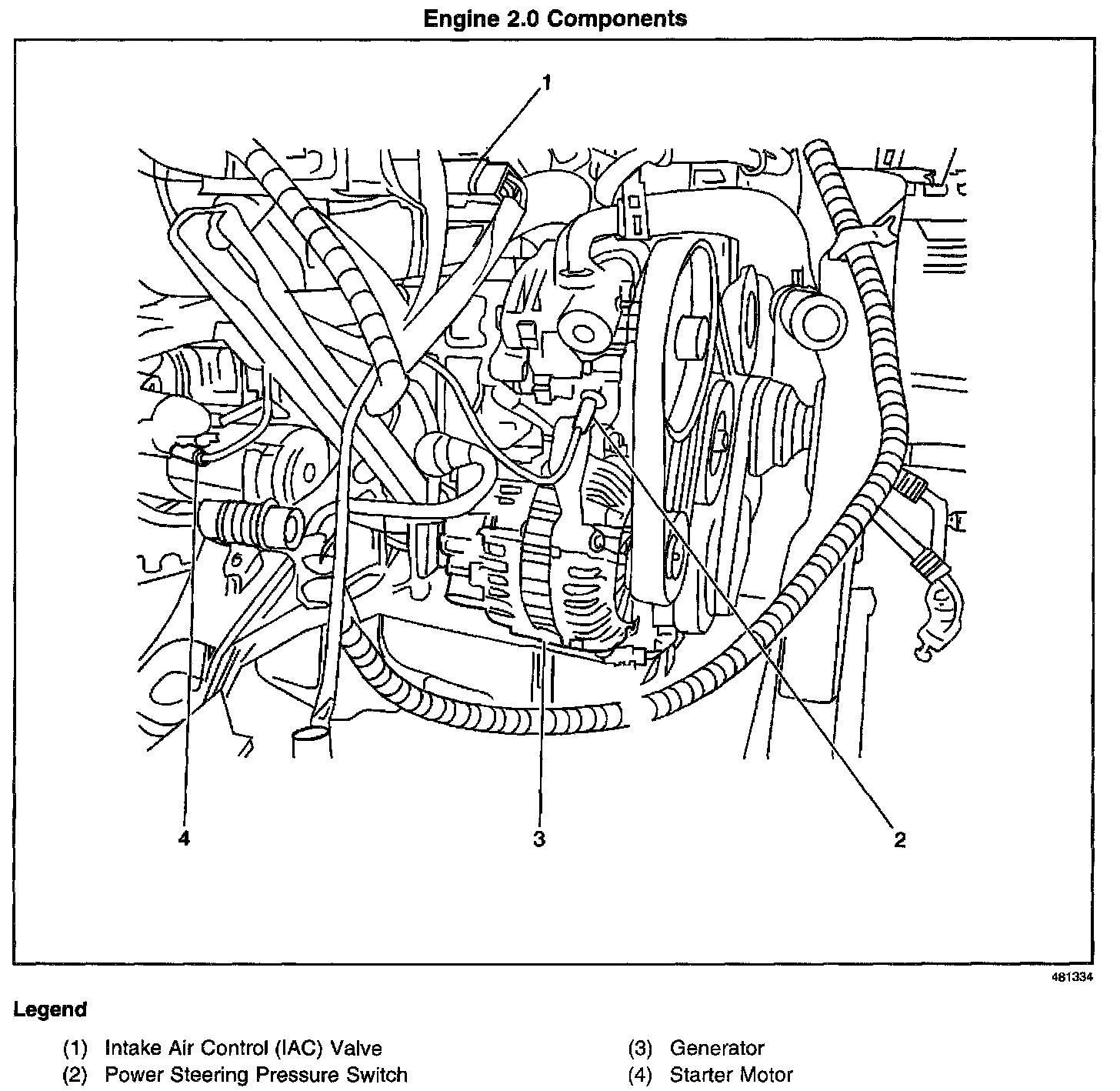 Engine 2.0 Components

1

4

3

2

481334

Legend

(1) Intake Air Control (IAC) Valve
(2) Power Steering Pressure Switch
(3) Generator
(4) Starter Motor