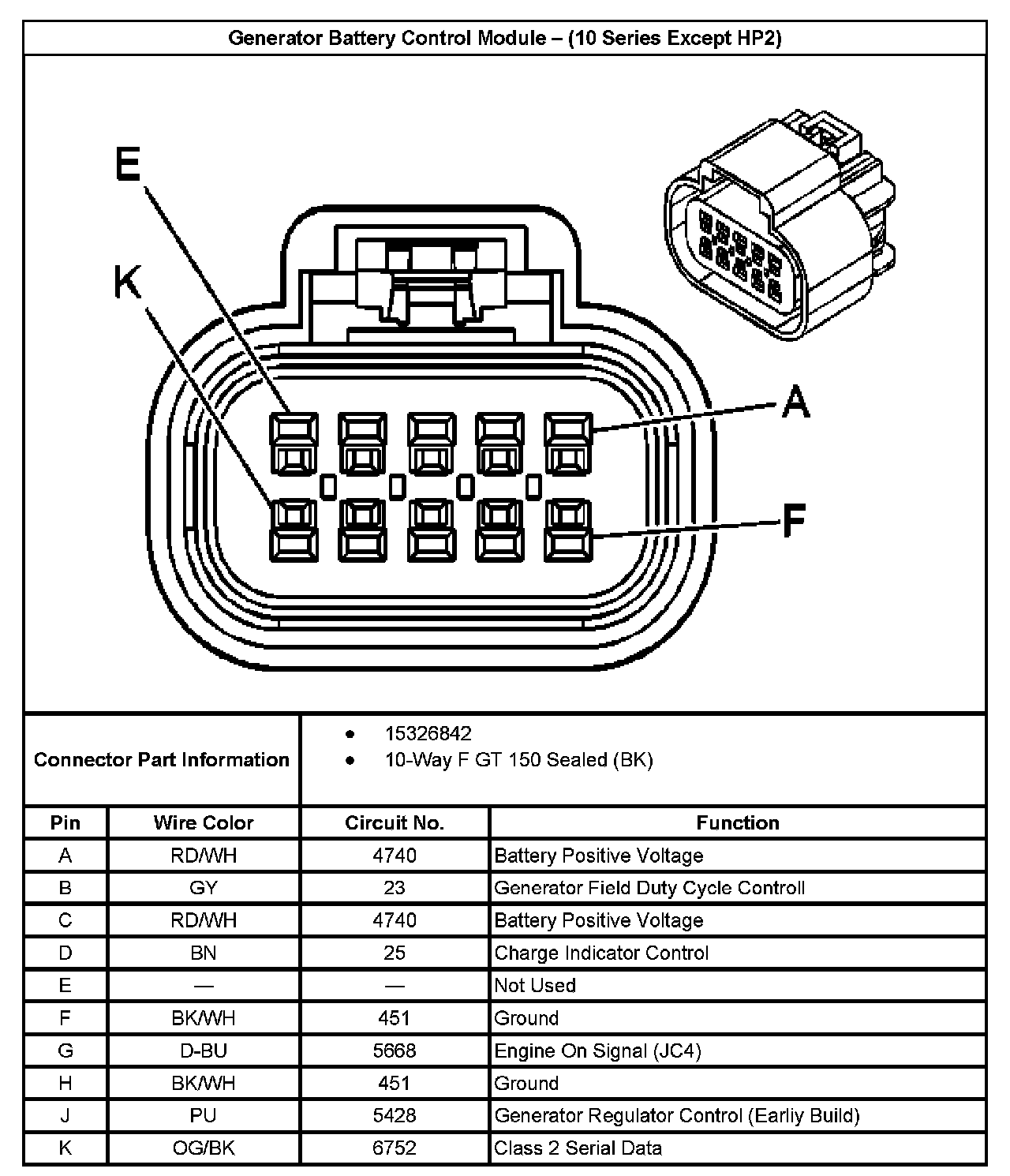 Generator Battery Control Module – (10 Series Except HP2)

E
K
A
F

Connector Part Information
• 15326842
• 10-Way F GT 150 Sealed (BK)

| Pin | Wire Color | Circuit No. | Function |
|---|---|---|---|
| A | RD/WH | 4740 | Battery Positive Voltage |
| B | GY | 23 | Generator Field Duty Cycle Controll |
| C | RD/WH | 4740 | Battery Positive Voltage |
| D | BN | 25 | Charge Indicator Control |
| E | — | — | Not Used |
| F | BK/WH | 451 | Ground |
| G | D-BU | 5668 | Engine On Signal (JC4) |
| H | BK/WH | 451 | Ground |
| J | PU | 5428 | Generator Regulator Control (Earliy Build) |
| K | OG/BK | 6752 | Class 2 Serial Data |