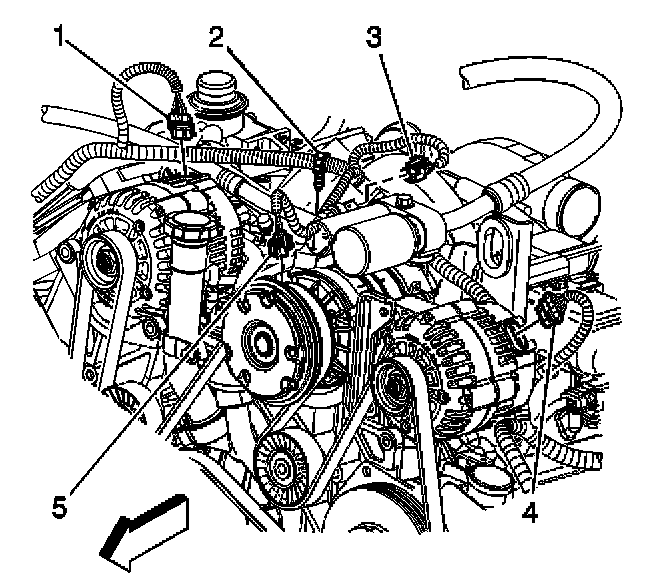 1
2
3
5
4