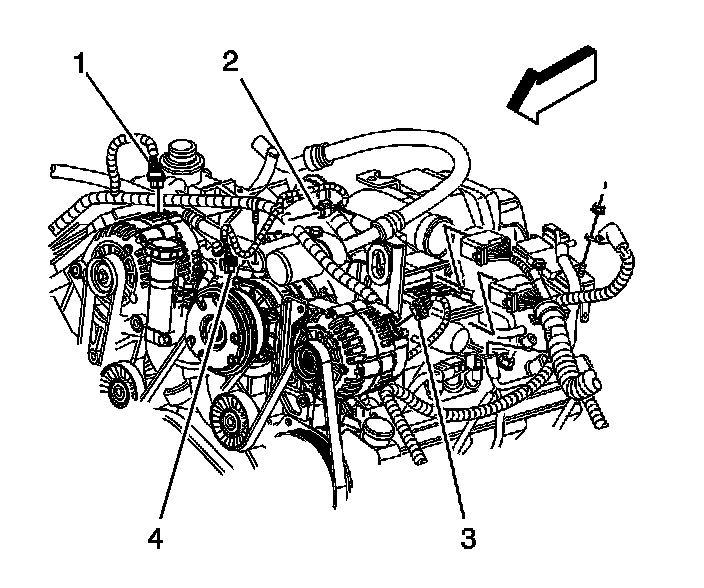 1
2
4
3