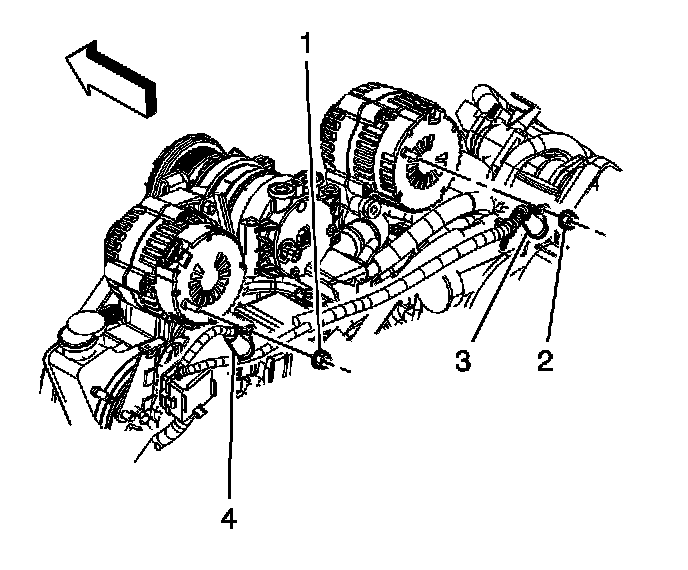 1
3
2
4