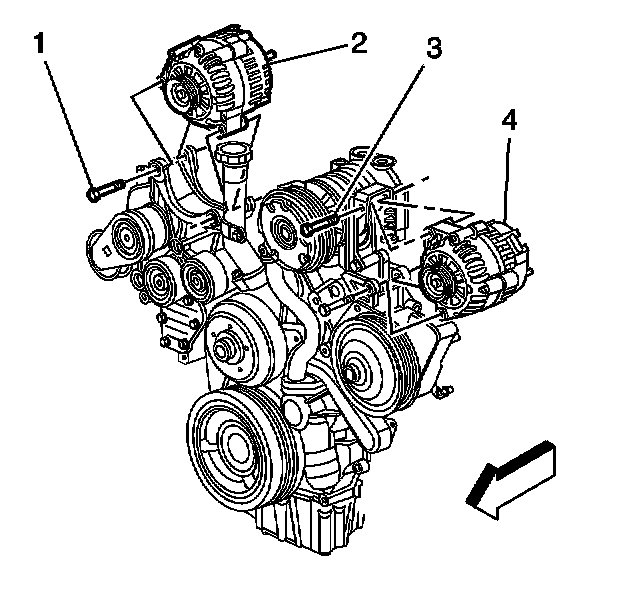 1
2
3
4