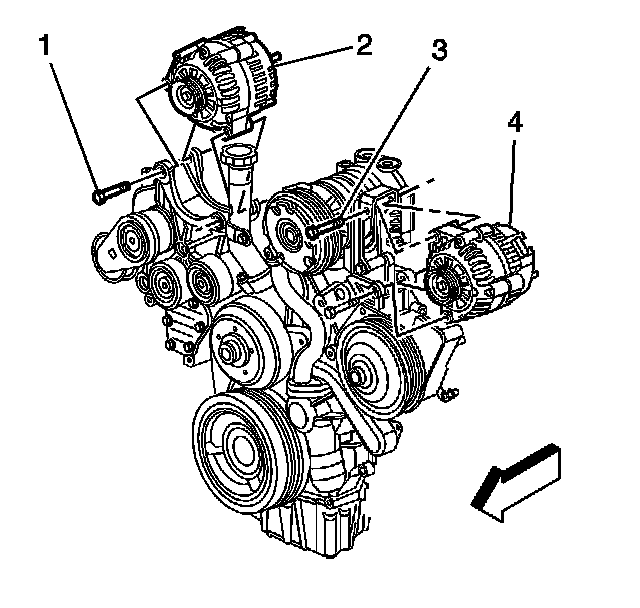 1
2
3
4