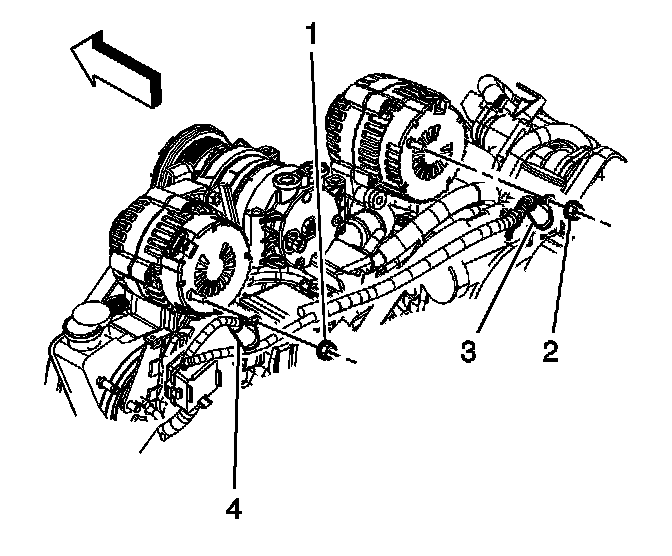 1
3
2
4