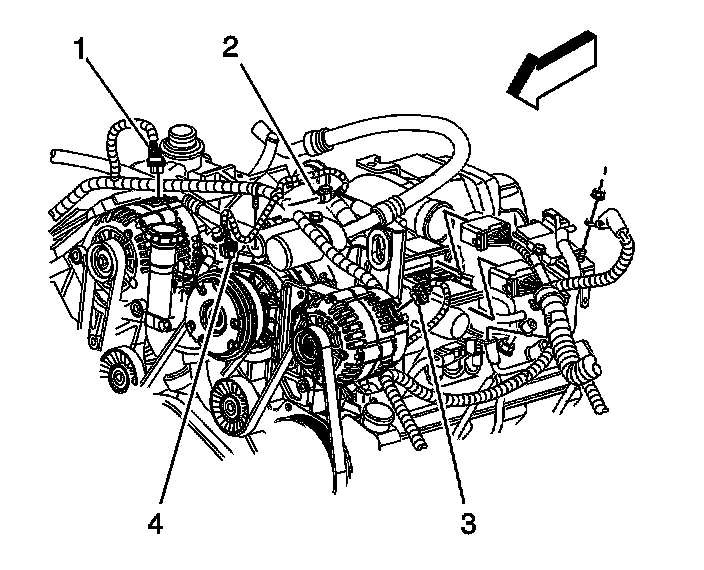 1
2
4
3