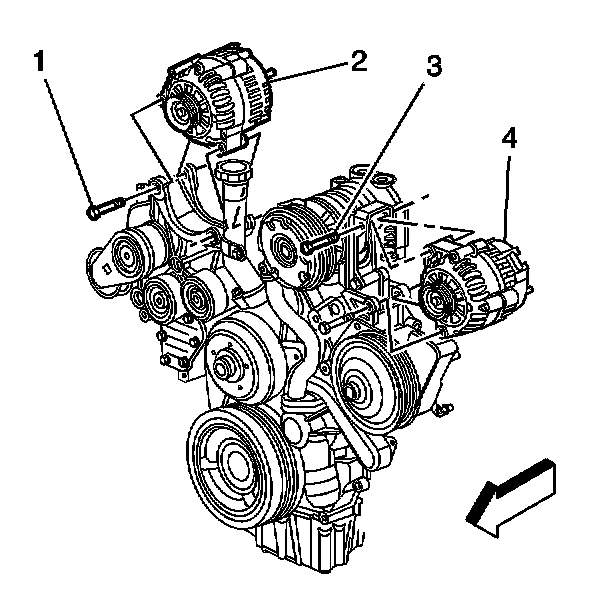 1
2
3
4