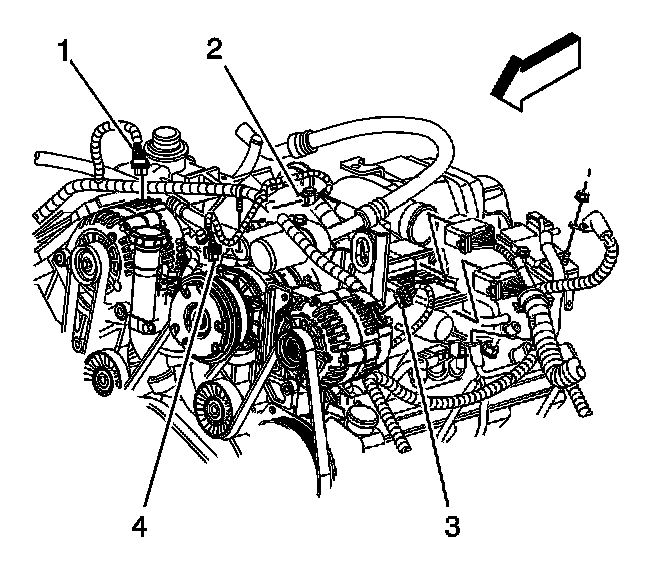 1
2
4
3