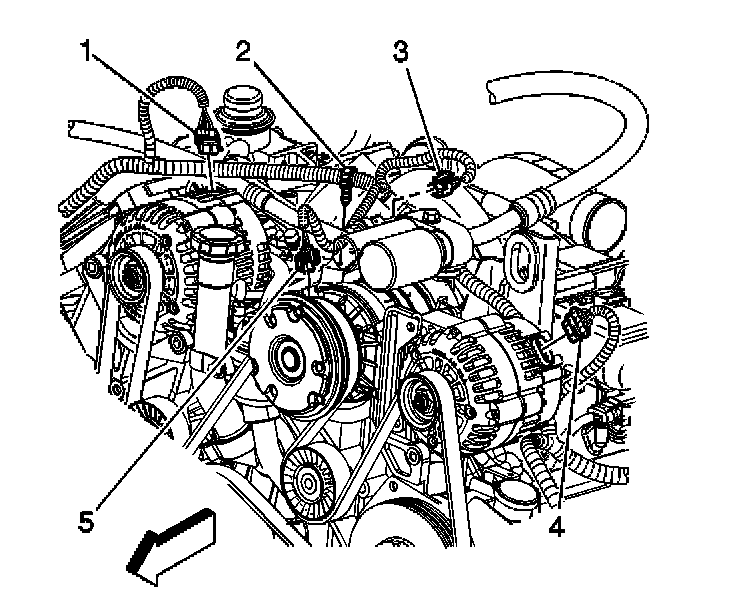 1
2
3
5
4