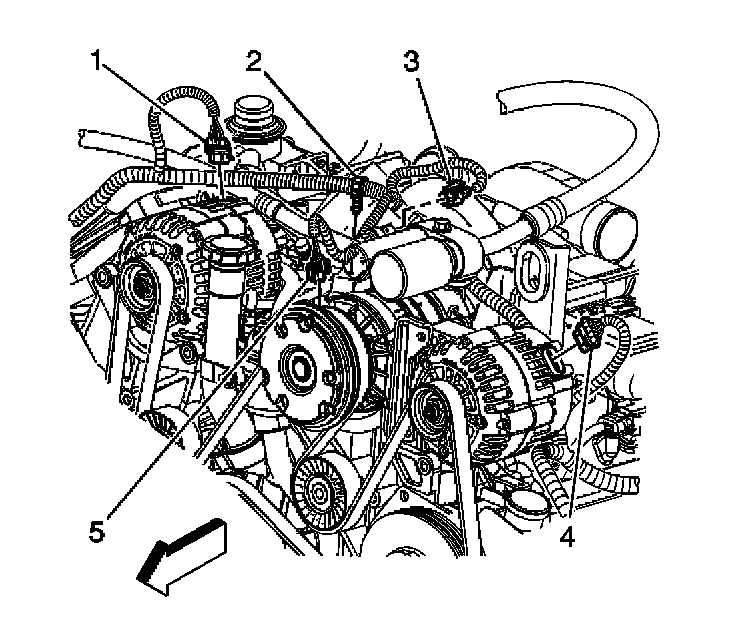 1
2
3
5
4