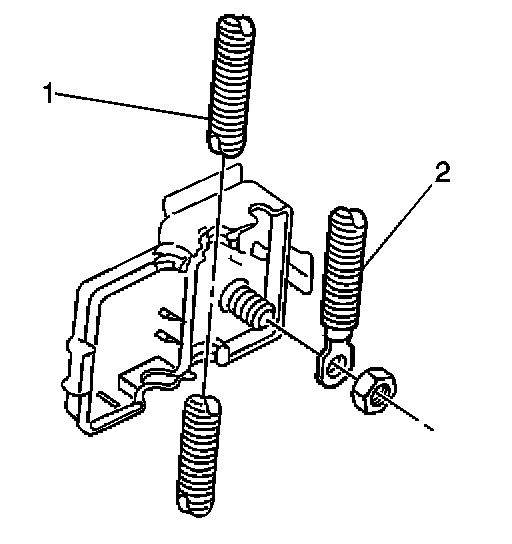 1
2