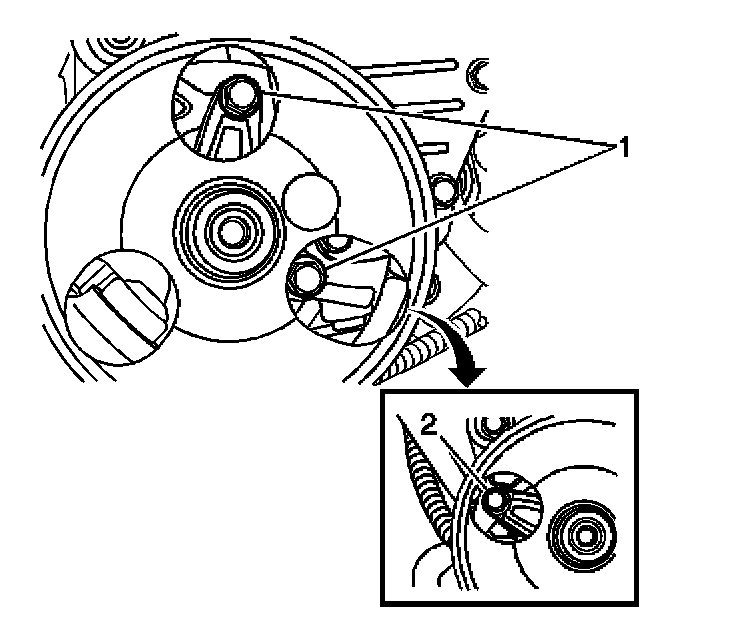 1
2