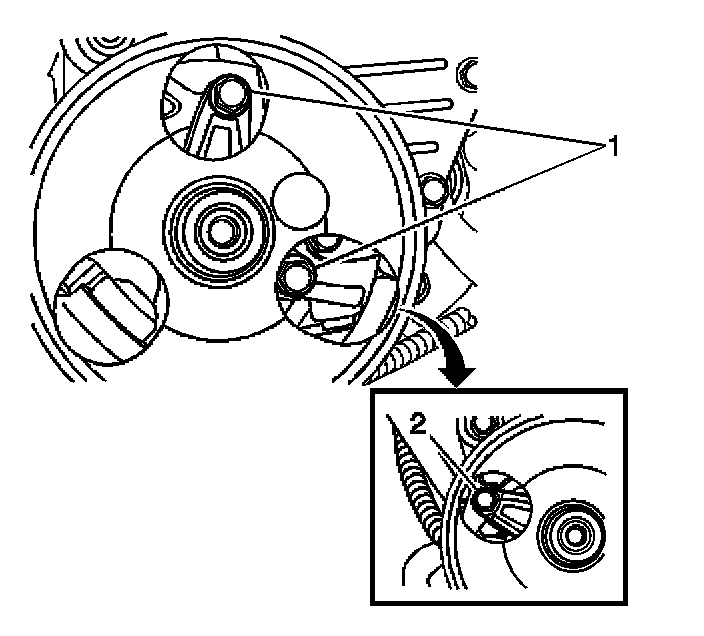 1
2