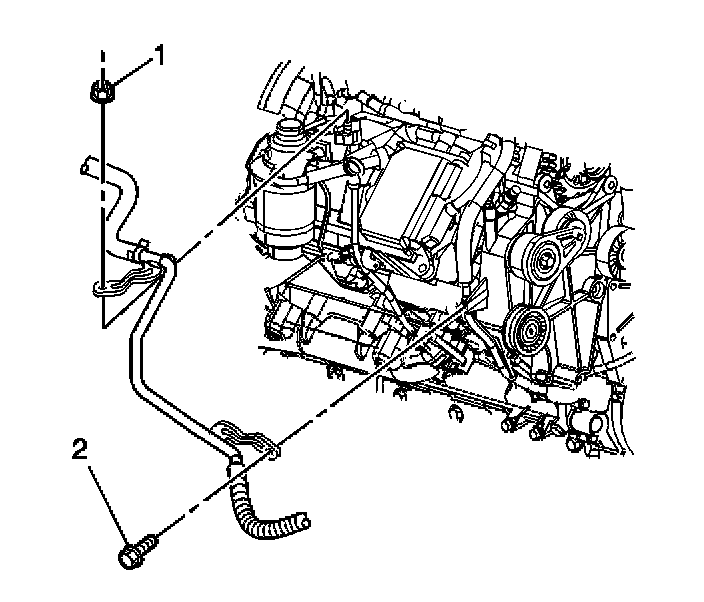 1

2