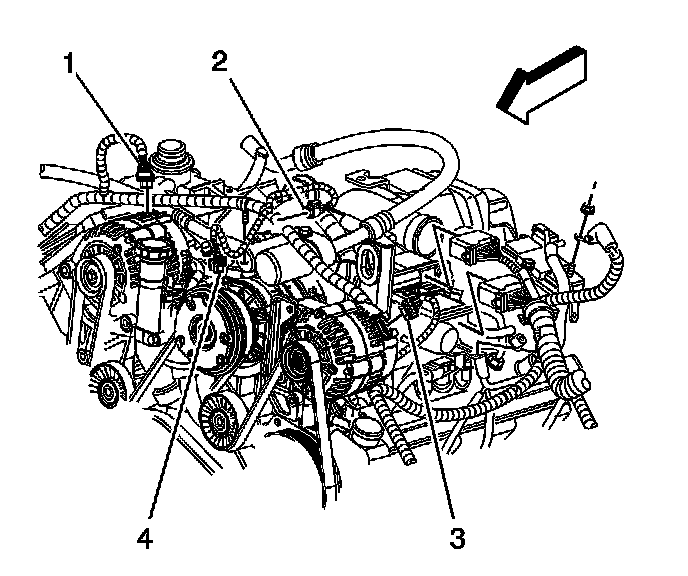 1
2
4
3