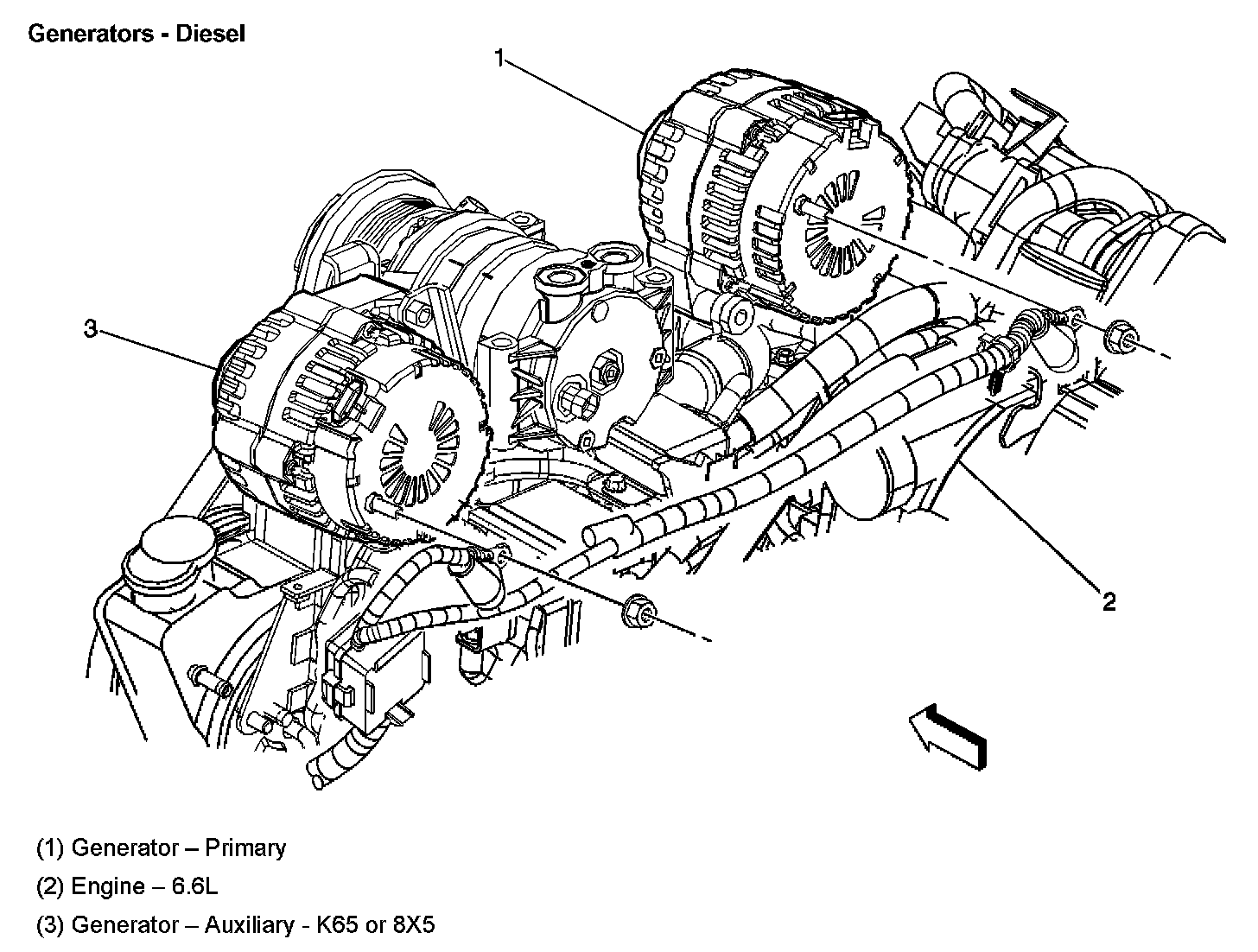 Generators - Diesel

1

3

2

(1) Generator – Primary

(2) Engine – 6.6L

(3) Generator – Auxiliary - K65 or 8X5