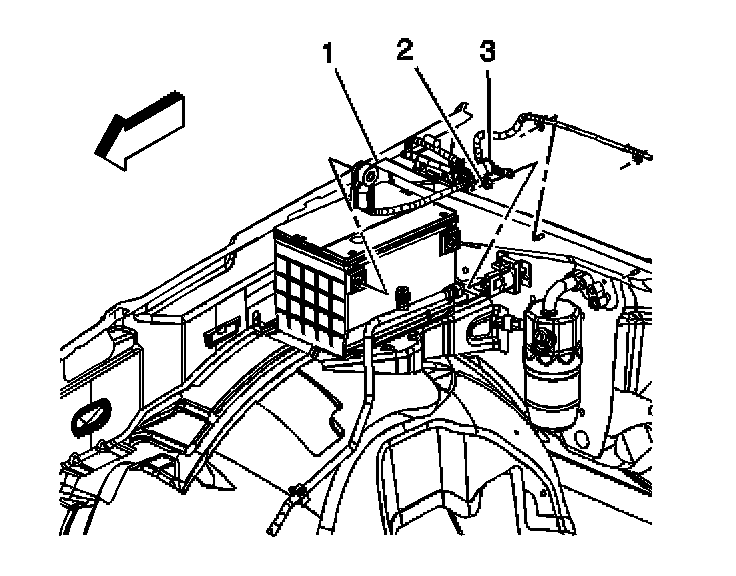 1 2 3