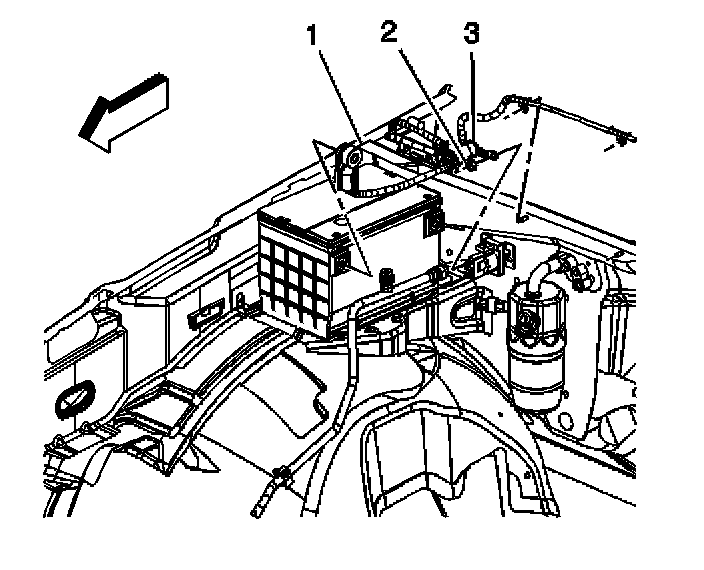 1 2 3