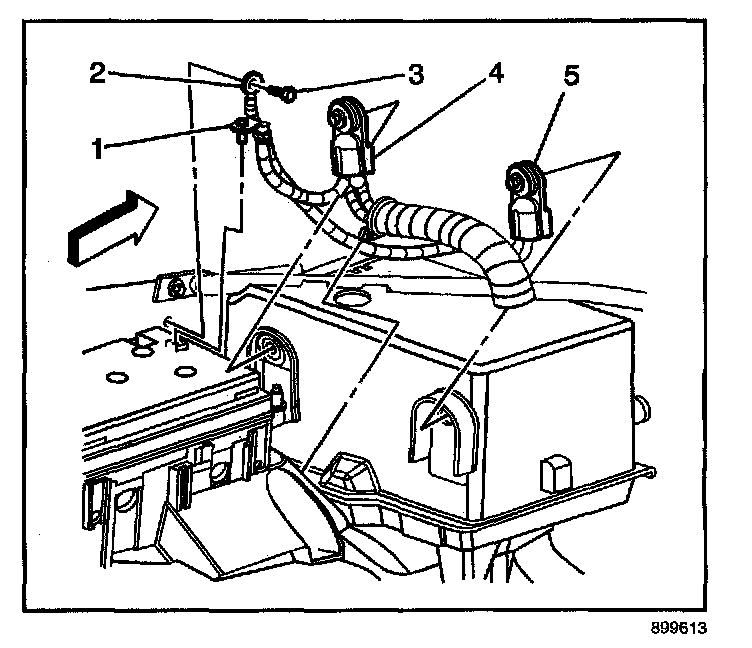 2
3
4
5
1
899613