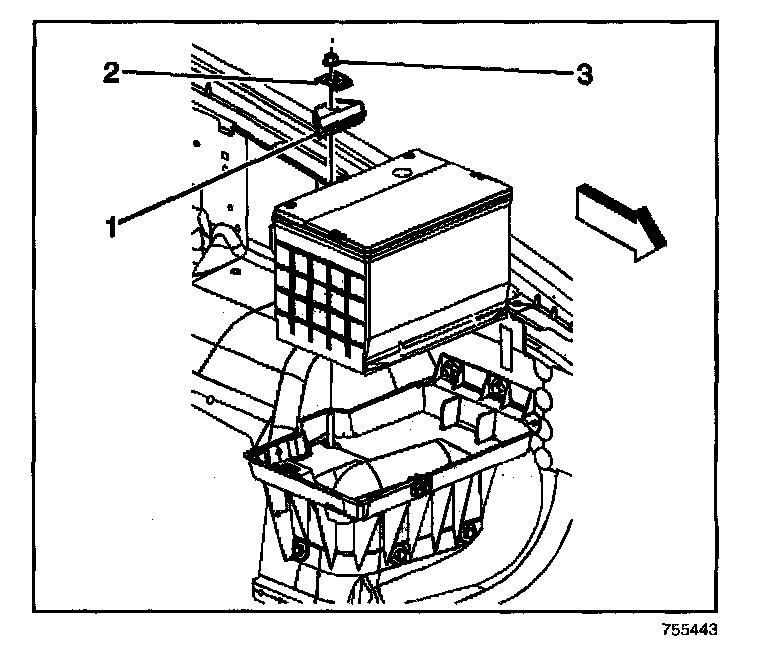 2
3
1
755443