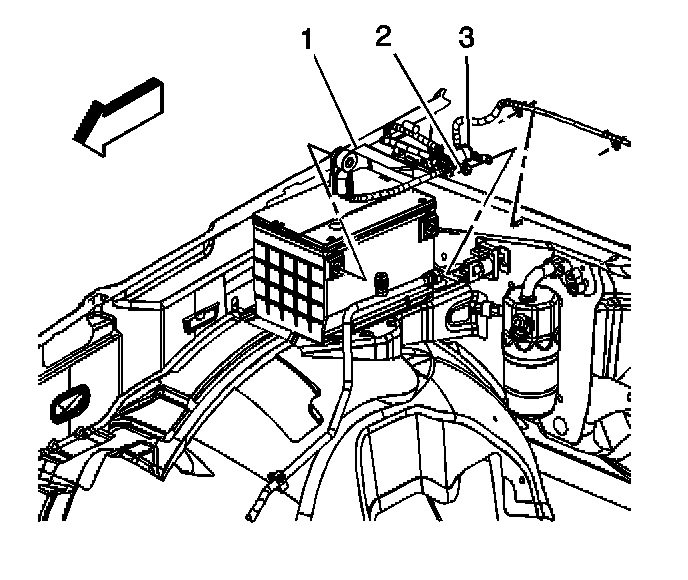 1
2
3