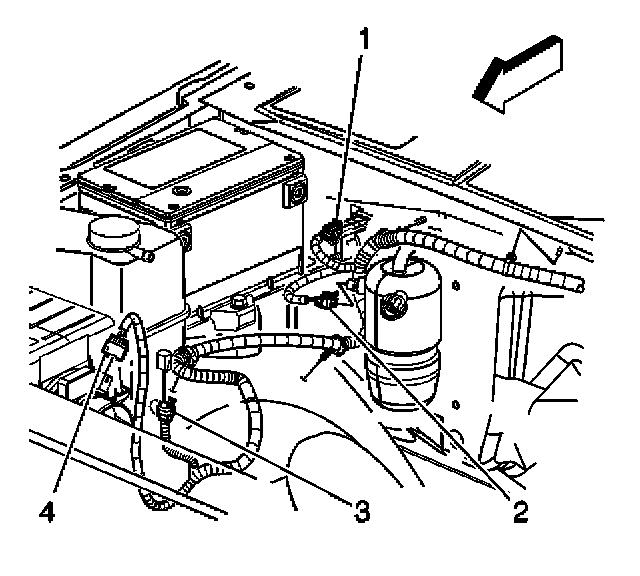 1
4
3
2