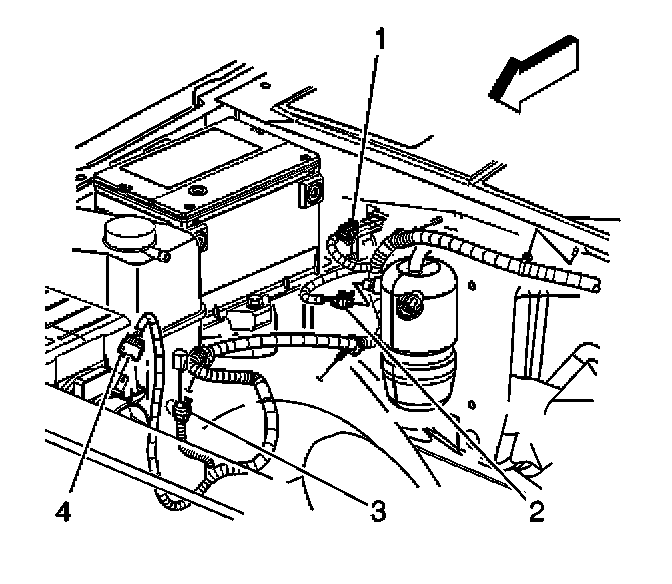 1

4

3

2