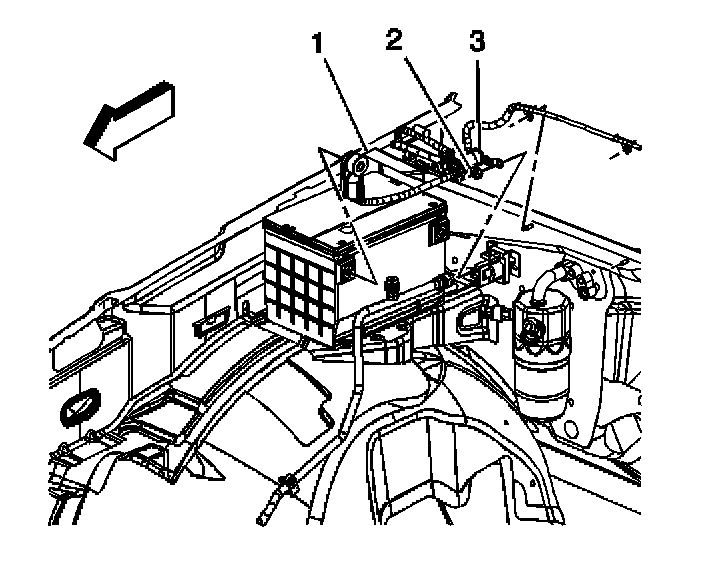 1
2
3