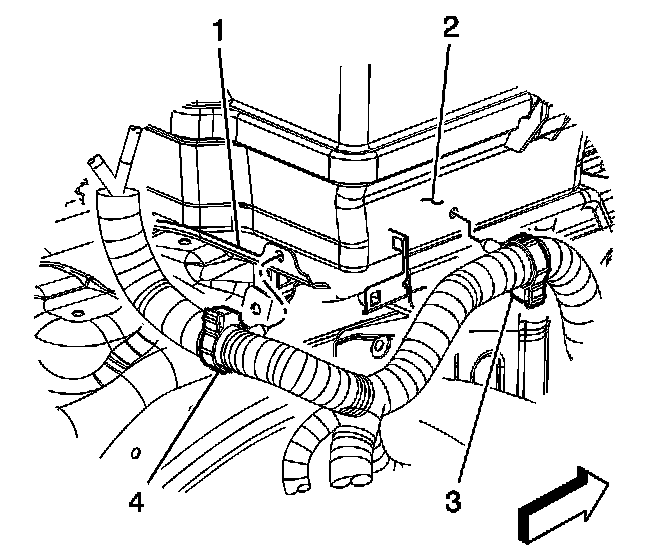 1
2
4
3