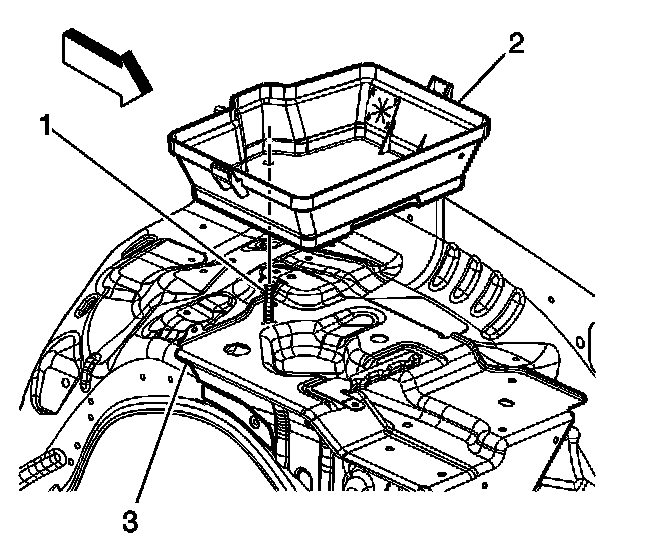 2
1
3