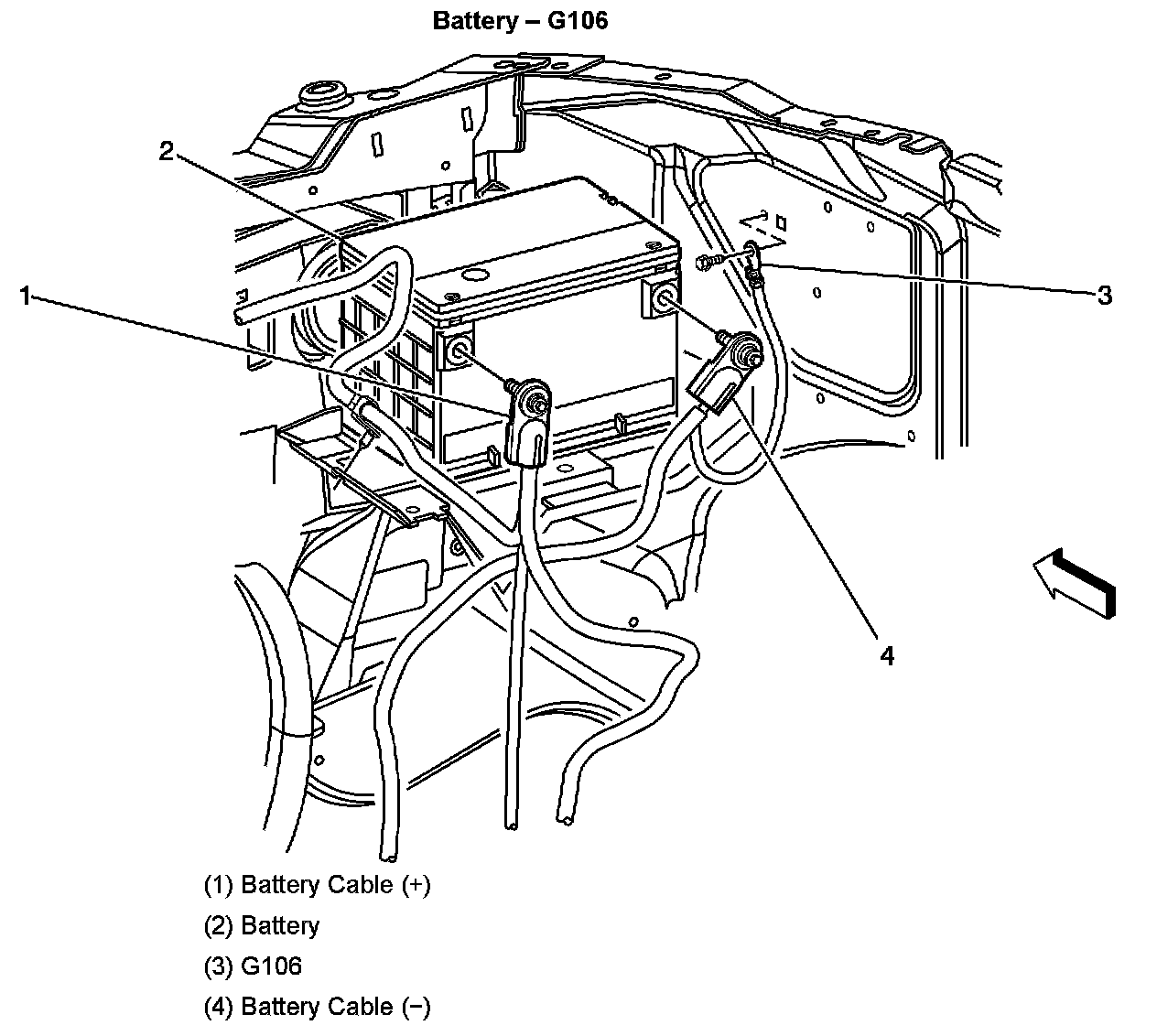 Battery – G106

2

1

3

4

(1) Battery Cable (+)

(2) Battery

(3) G106

(4) Battery Cable (−)