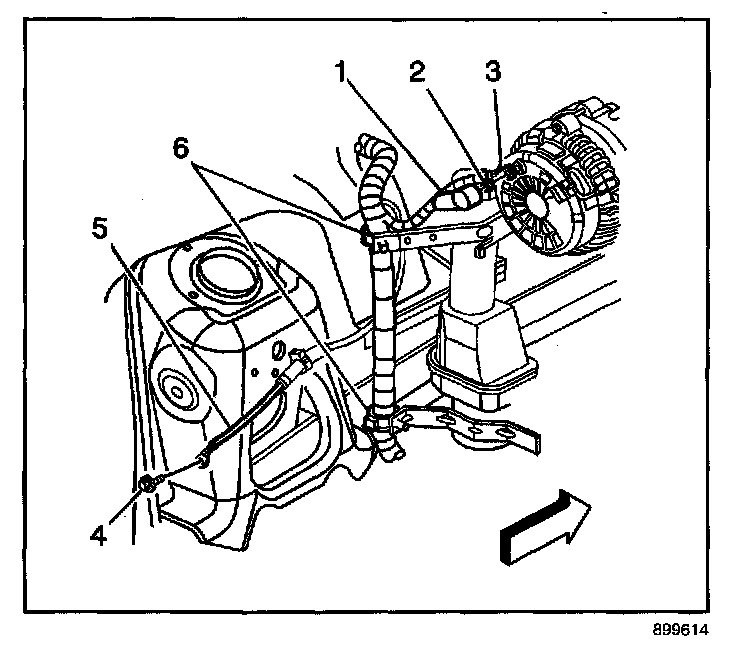 1
2
3
6
5
4
899614