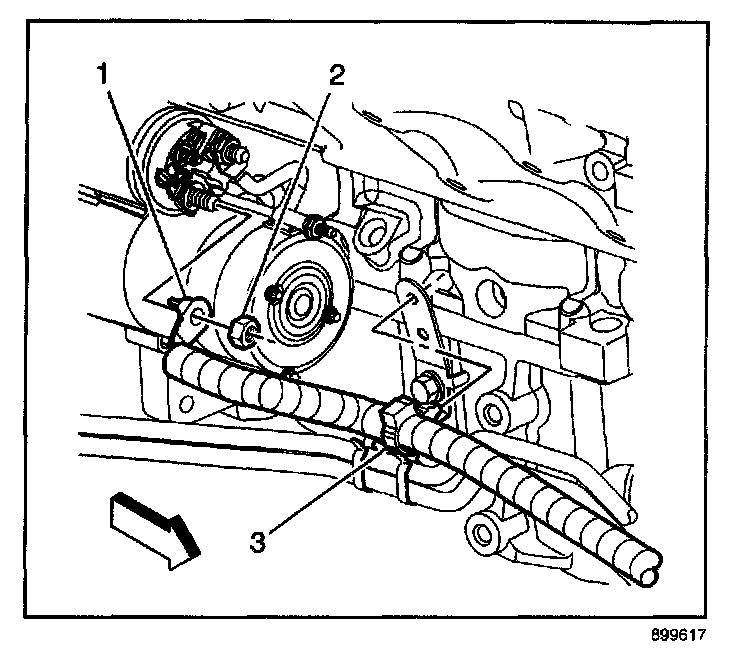 1
2
3
899617