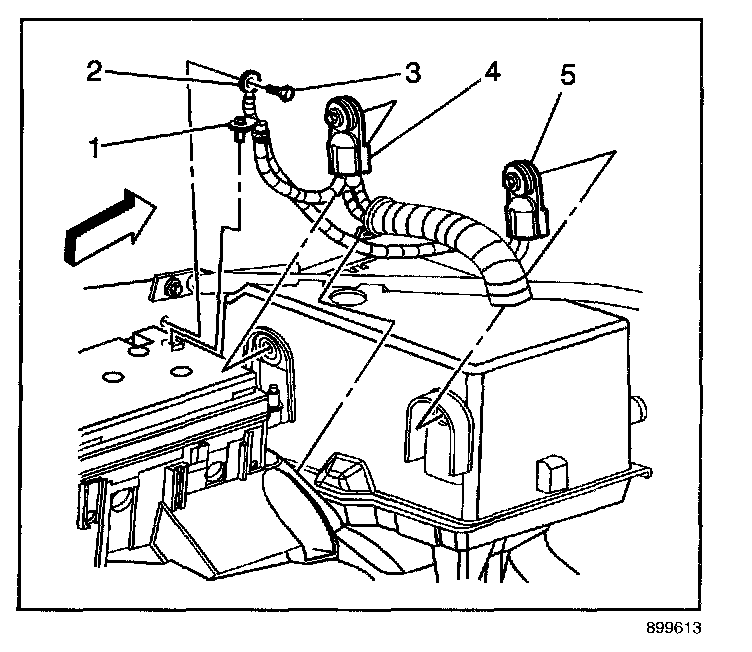 2
3
4
5
1
899613