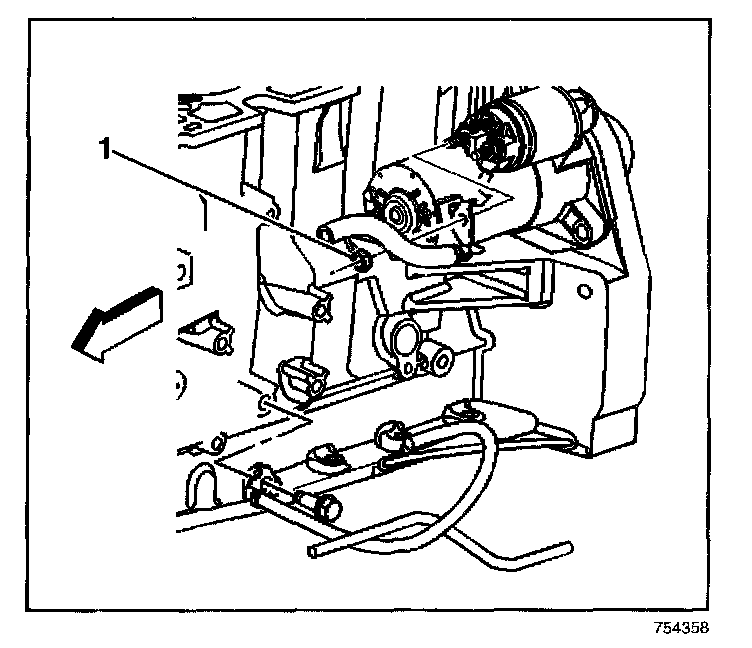 1

754358