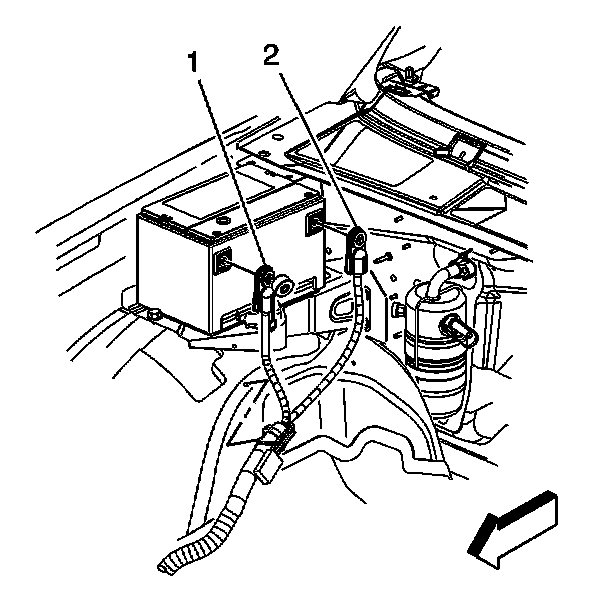 1
2