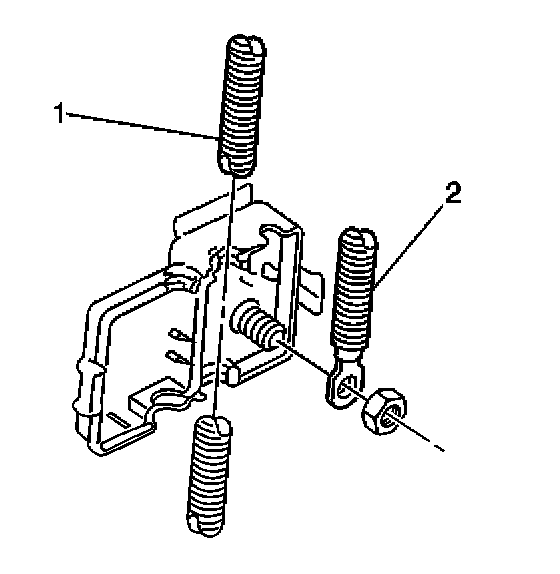 1
2