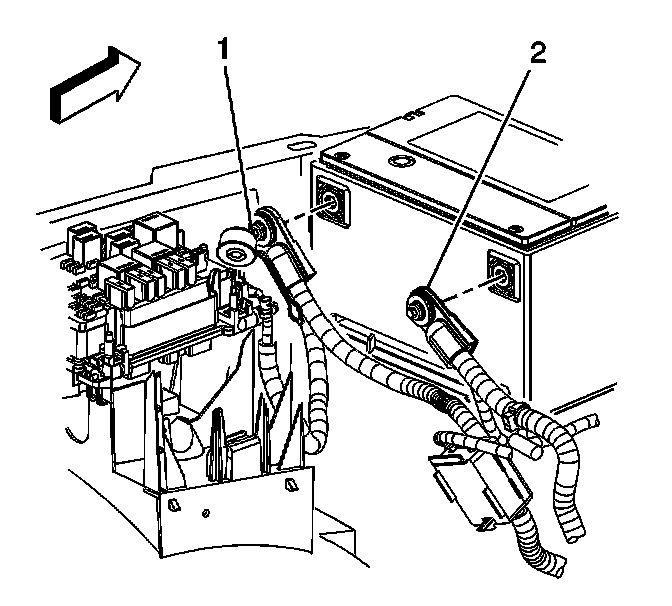 1
2