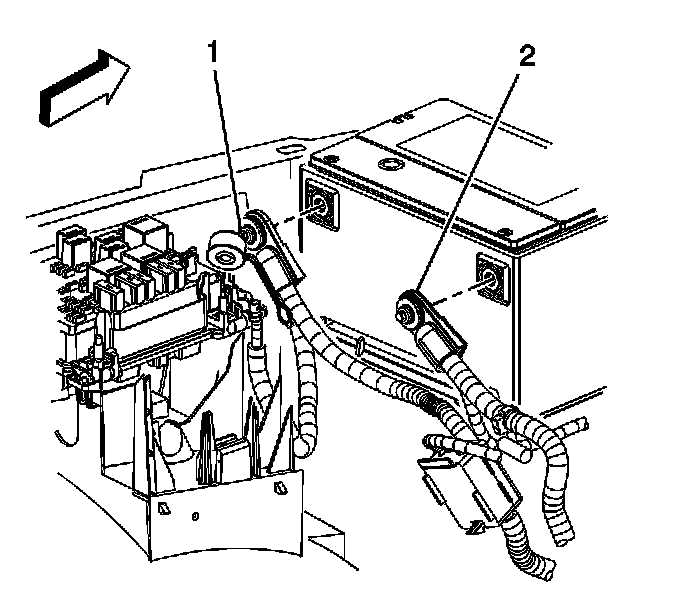 1
2