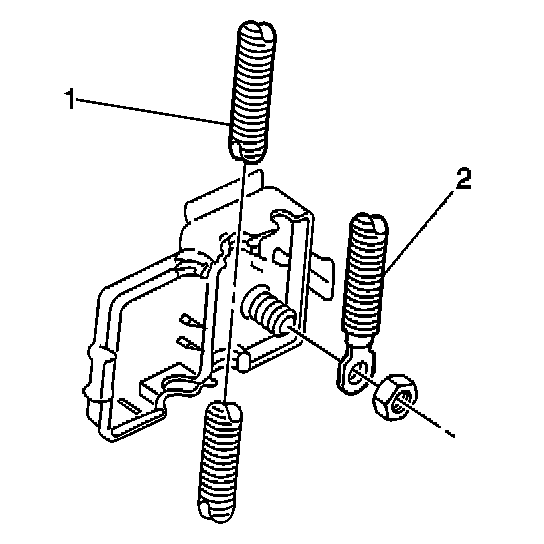 1
2