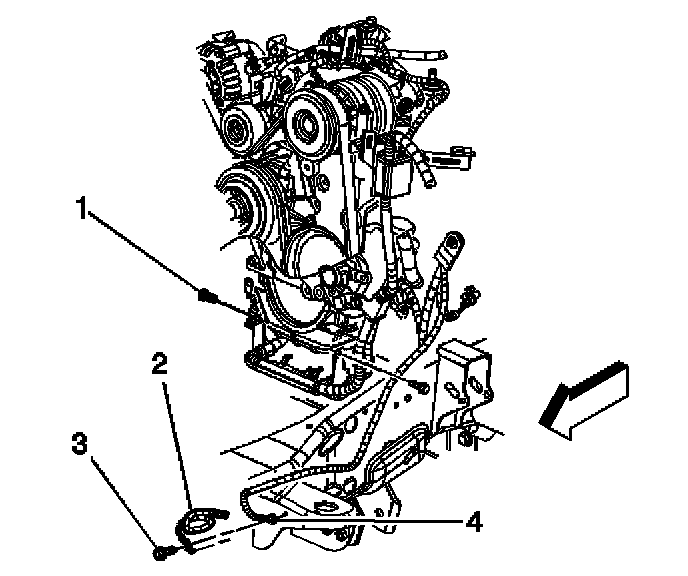 1
2
3
4