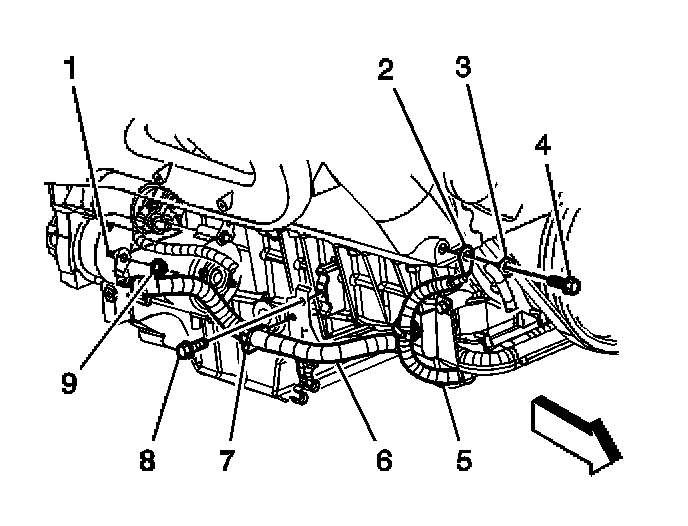 1
2
3
4
9
8
7
6
5